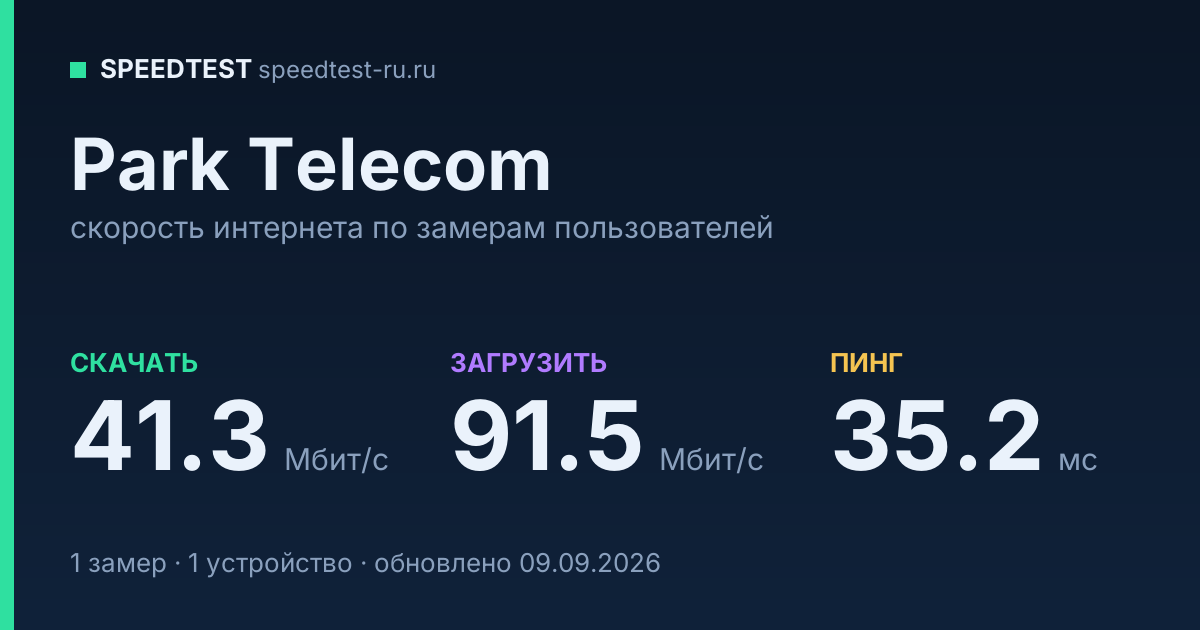 SPEEDTEST speedtest-ru.ru

Park Telecom

скорость интернета по замерам пользователей

СКАЧАТЬ
41.3 Мбит/с

ЗАГРУЗИТЬ
91.5 Мбит/с

ПИНГ
35.2 мс

1 замер · 1 устройство · обновлено 09.09.2026