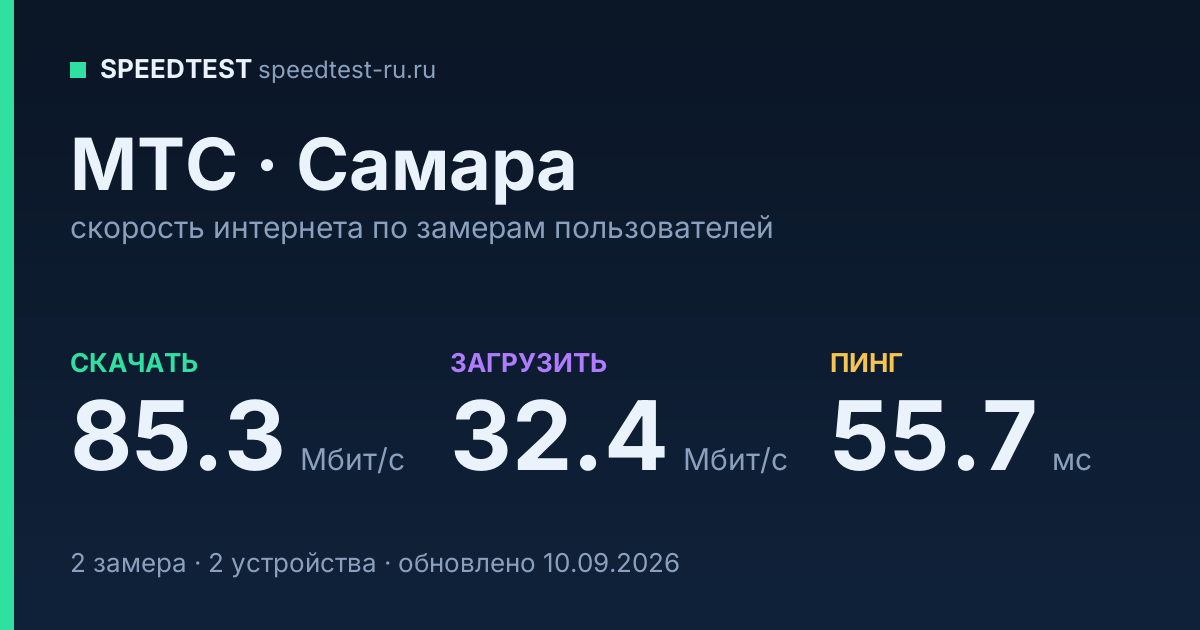 SPEEDTEST speedtest-ru.ru

МТС · Самара

скорость интернета по замерам пользователей

СКАЧАТЬ
85.3 Мбит/с

ЗАГРУЗИТЬ
32.4 Мбит/с

ПИНГ
55.7 мс

2 замера · 2 устройства · обновлено 10.09.2026